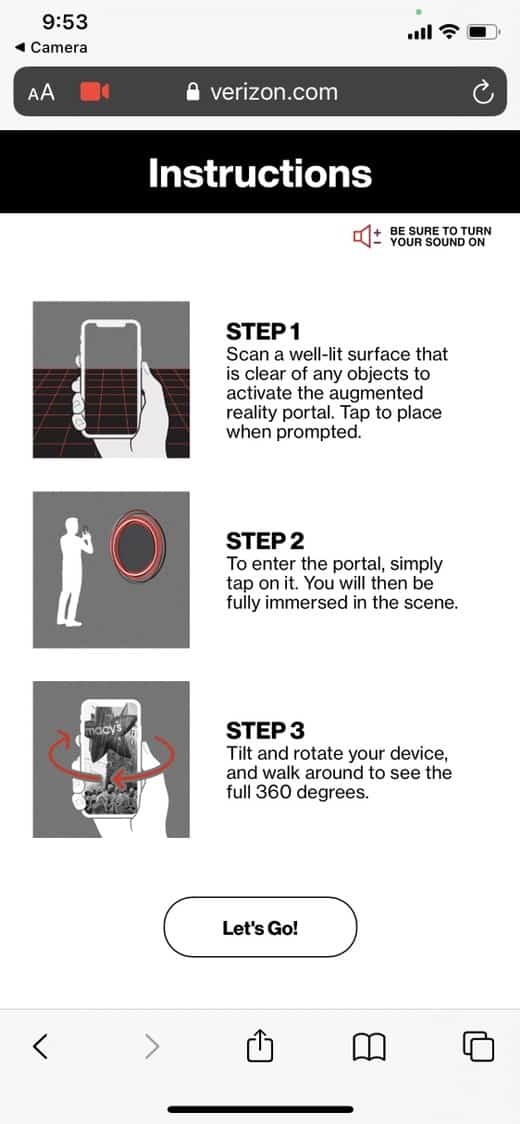 9:53
◀ Camera

AA verizon.com

Instructions

BE SURE TO TURN YOUR SOUND ON

STEP 1
Scan a well-lit surface that is clear of any objects to activate the augmented reality portal. Tap to place when prompted.

STEP 2
To enter the portal, simply tap on it. You will then be fully immersed in the scene.

macy's

STEP 3
Tilt and rotate your device, and walk around to see the full 360 degrees.

Let's Go!